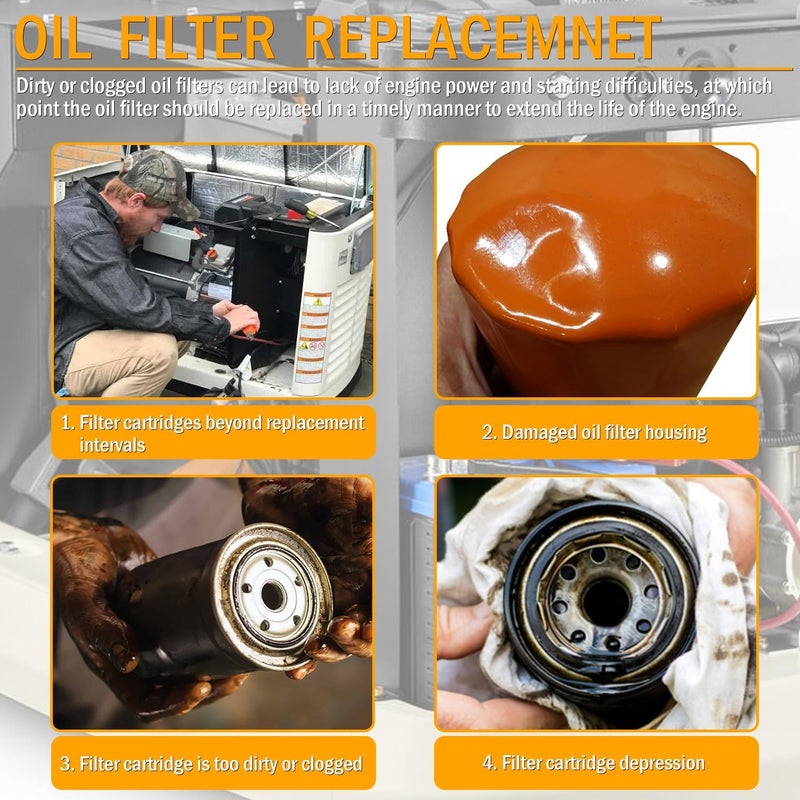 OIL FILTER REPLACEMNET

Dirty or clogged oil filters can lead to lack of engine power and starting difficulties, at which point the oil filter should be replaced in a timely manner to extend the life of the engine.

1. Filter cartridges beyond replacement intervals

2. Damaged oil filter housing

3. Filter cartridge is too dirty or clogged

4. Filter cartridge depression